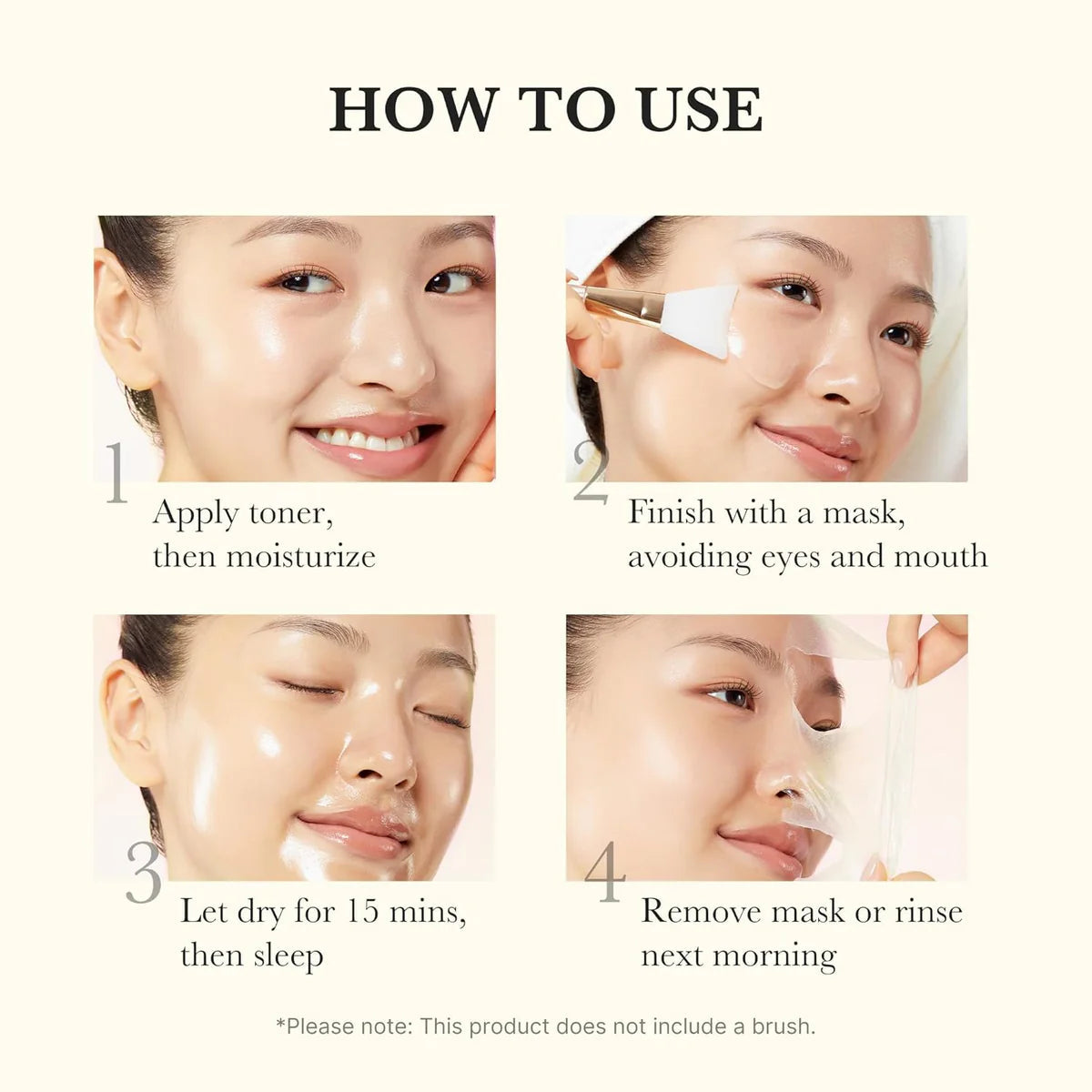 HOW TO USE

1
Apply toner, then moisturize

2
Finish with a mask, avoiding eyes and mouth

3
Let dry for 15 mins, then sleep

4
Remove mask or rinse next morning

*Please note: This product does not include a brush.