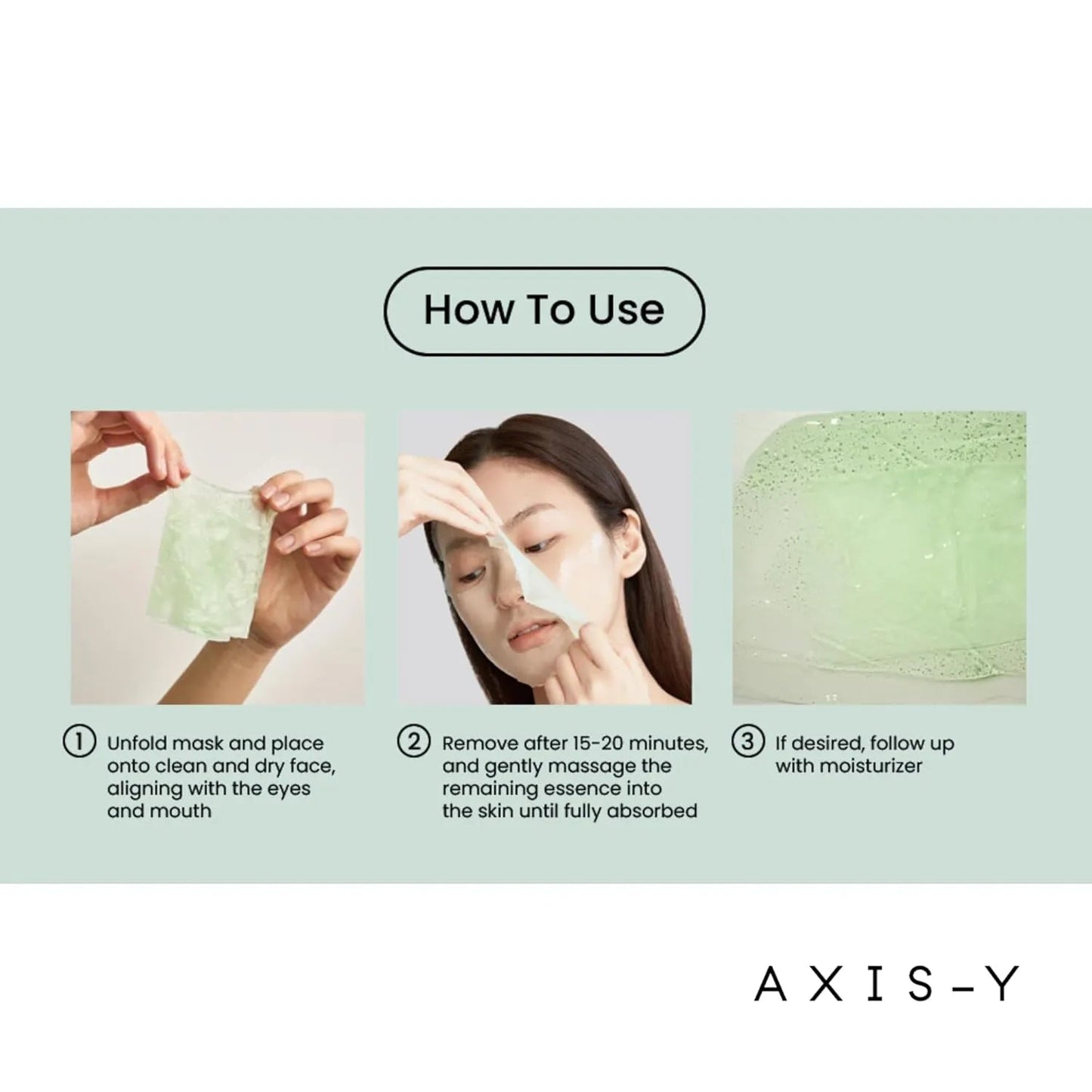 How To Use

① Unfold mask and place onto clean and dry face, aligning with the eyes and mouth

② Remove after 15-20 minutes, and gently massage the remaining essence into the skin until fully absorbed

③ If desired, follow up with moisturizer

AXIS-Y