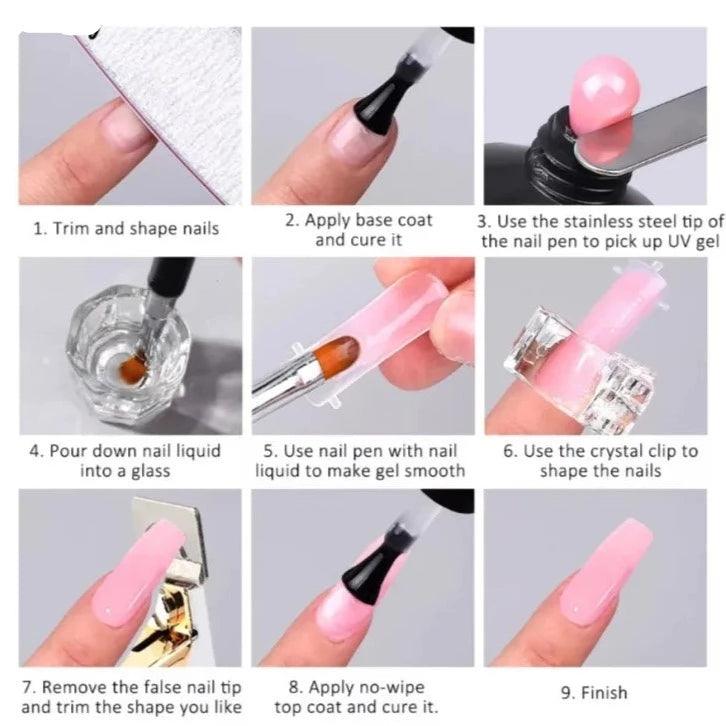 1. Trim and shape nails

2. Apply base coat and cure it

3. Use the stainless steel tip of the nail pen to pick up UV gel

4. Pour down nail liquid into a glass

5. Use nail pen with nail liquid to make gel smooth

6. Use the crystal clip to shape the nails

7. Remove the false nail tip and trim the shape you like

8. Apply no-wipe top coat and cure it.

9. Finish