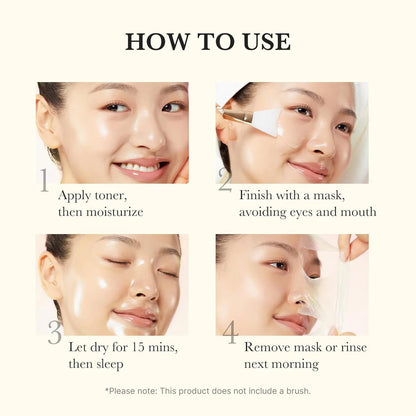 HOW TO USE

1
Apply toner, then moisturize

2
Finish with a mask, avoiding eyes and mouth

3
Let dry for 15 mins, then sleep

4
Remove mask or rinse next morning

*Please note: This product does not include a brush.