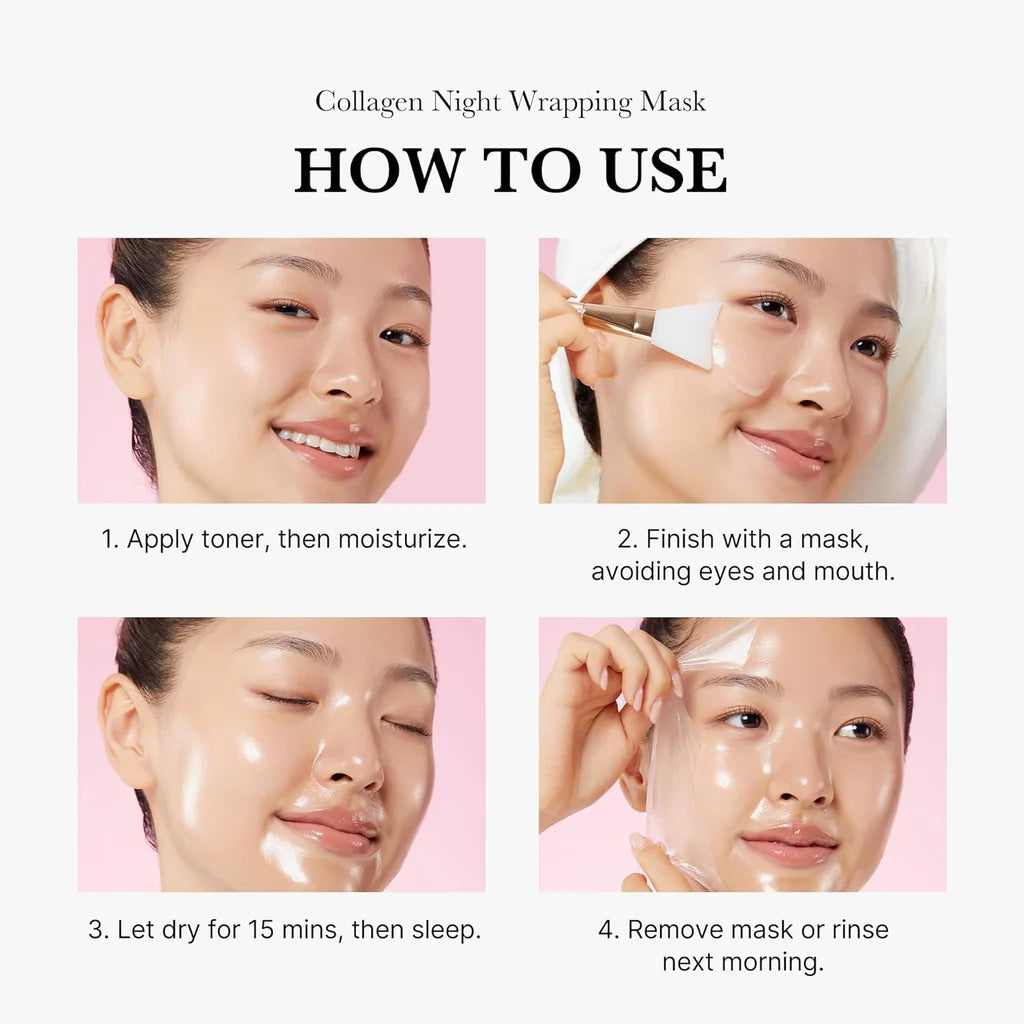 Collagen Night Wrapping Mask

HOW TO USE

1. Apply toner, then moisturize.

2. Finish with a mask, avoiding eyes and mouth.

3. Let dry for 15 mins, then sleep.

4. Remove mask or rinse next morning.