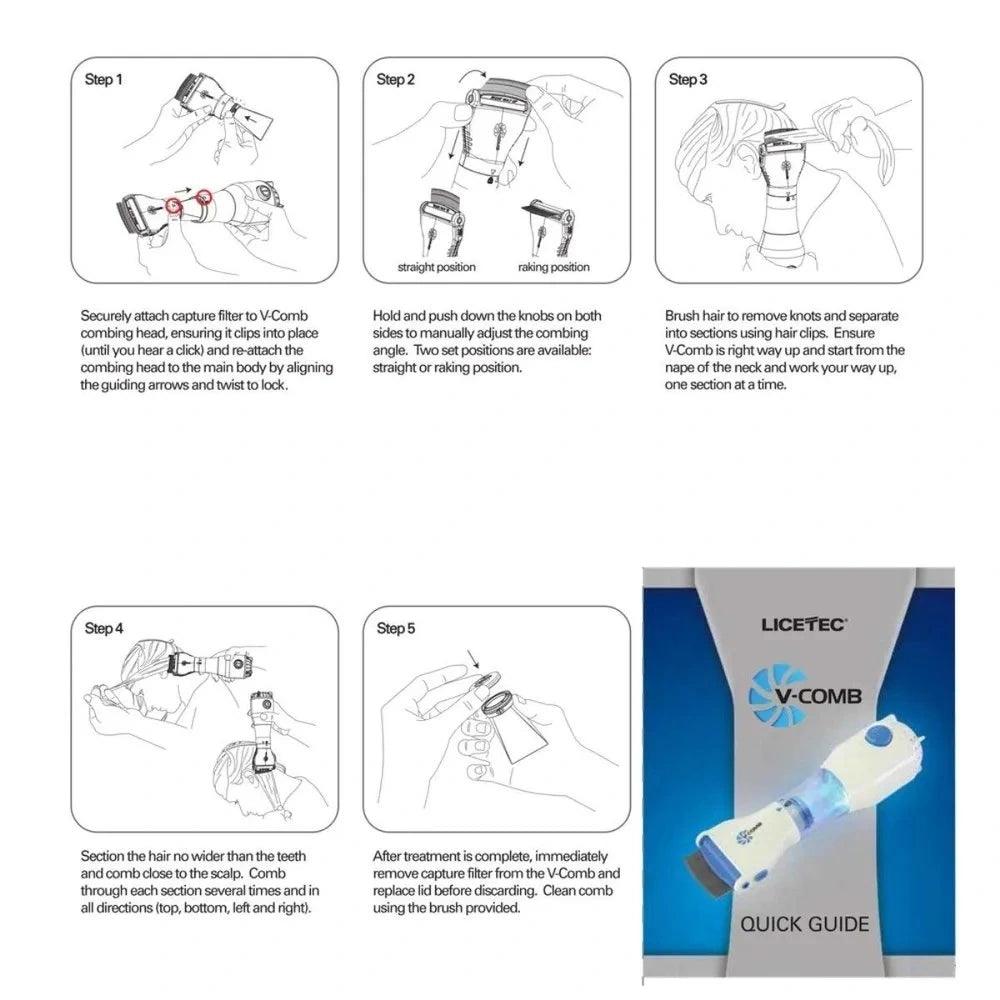 Step 1

Securely attach capture filter to V-Comb combing head, ensuring it clips into place (until you hear a click) and re-attach the combing head to the main body by aligning the guiding arrows and twist to lock.

Step 2

straight position

raking position

Hold and push down the knobs on both sides to manually adjust the combing angle. Two set positions are available: straight or raking position.

Step 3

Brush hair to remove knots and separate into sections using hair clips. Ensure V-Comb is right way up and start from the nape of the neck and work your way up, one section at a time.

Step 4

Section the hair no wider than the teeth and comb close to the scalp. Comb through each section several times and in all directions (top, bottom, left and right).

Step 5

After treatment is complete, immediately remove capture filter from the V-Comb and replace lid before discarding. Clean comb using the brush provided.

LICETEC

V-COMB

QUICK GUIDE